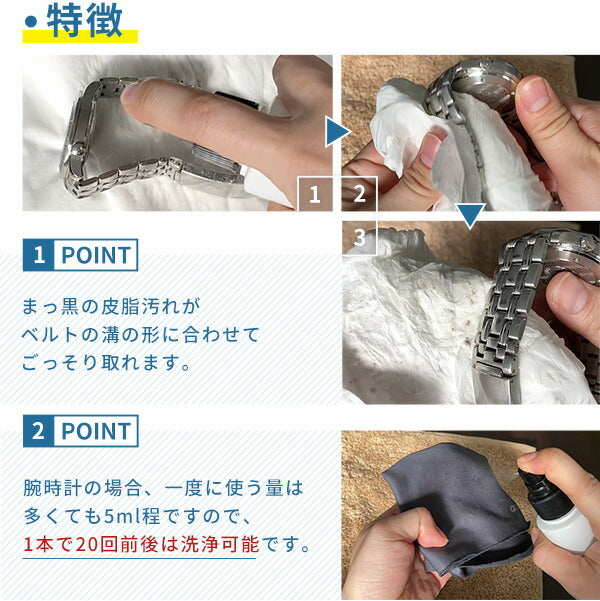 ・特徴

1 2

3

1 POINT

まっ黒の皮脂汚れが
ベルトの溝の形に合わせて
ごっそり取れます。

2 POINT

腕時計の場合、一度に使う量は
多くても5ml程ですので、
1本で20回前後は洗浄可能です。